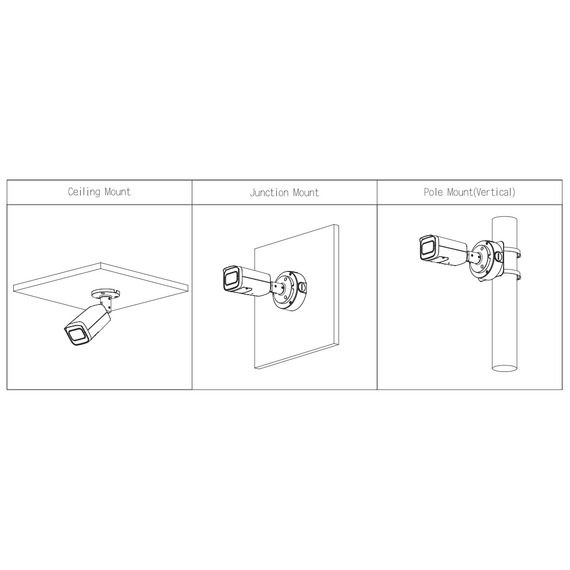 | Ceiling Mount | Junction Mount | Pole Mount(Vertical) |
|---|---|---|
| | | |