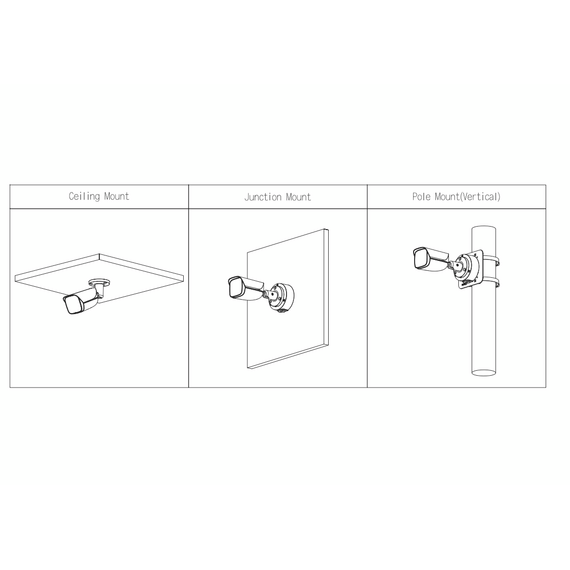 | Ceiling Mount | Junction Mount | Pole Mount(Vertical) |
|---|---|---|
| | | |