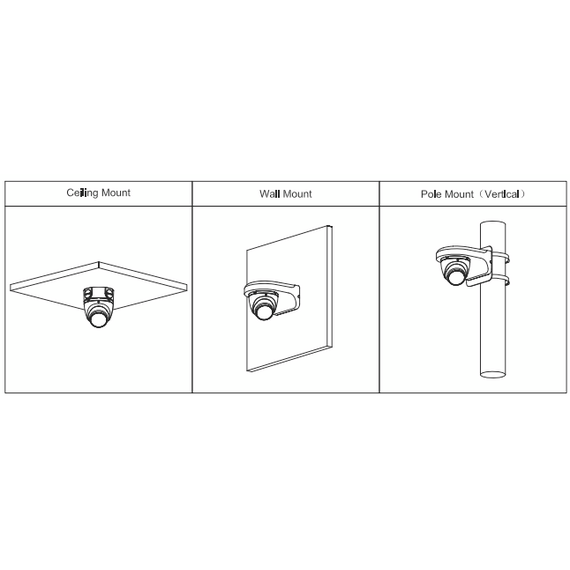 | Ceiling Mount | Wall Mount | Pole Mount（Vertical） |
|---|---|---|
| | | |