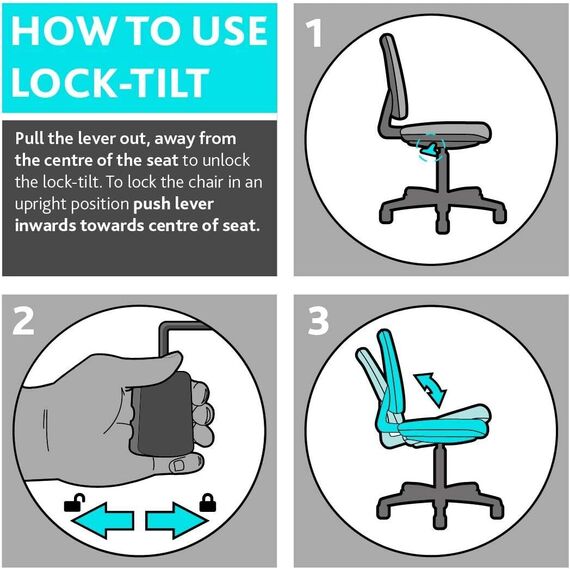 HOW TO USE LOCK-TILT

Pull the lever out, away from the centre of the seat to unlock the lock-tilt. To lock the chair in an upright position push lever inwards towards centre of seat.

1

2

3