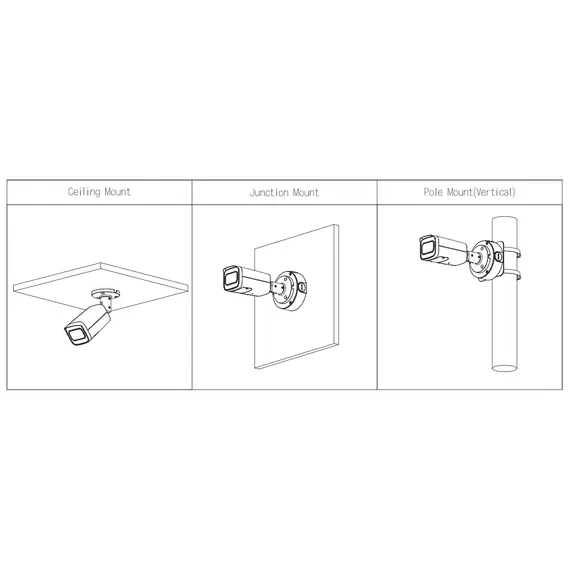 | Ceiling Mount | Junction Mount | Pole Mount(Vertical) |
|---|---|---|
| | | |