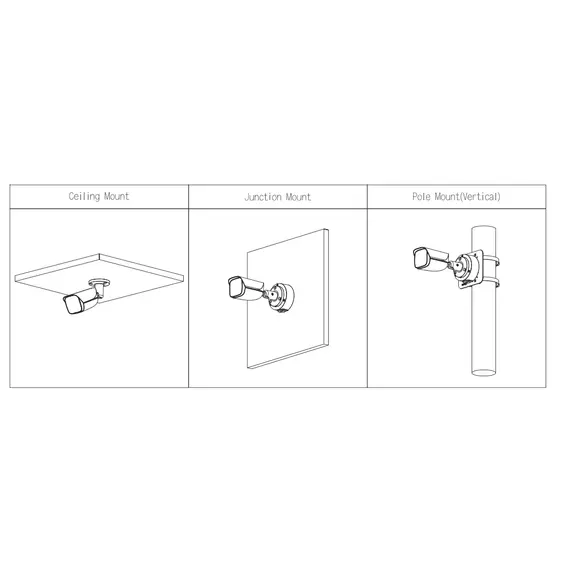 | Ceiling Mount | Junction Mount | Pole Mount(Vertical) |
|---|---|---|
| | | |