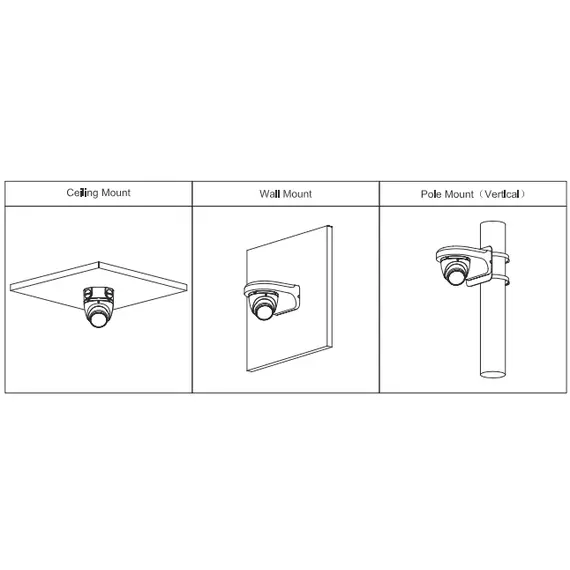 | Ceiling Mount | Wall Mount | Pole Mount（Vertical） |
|---|---|---|
| | | |