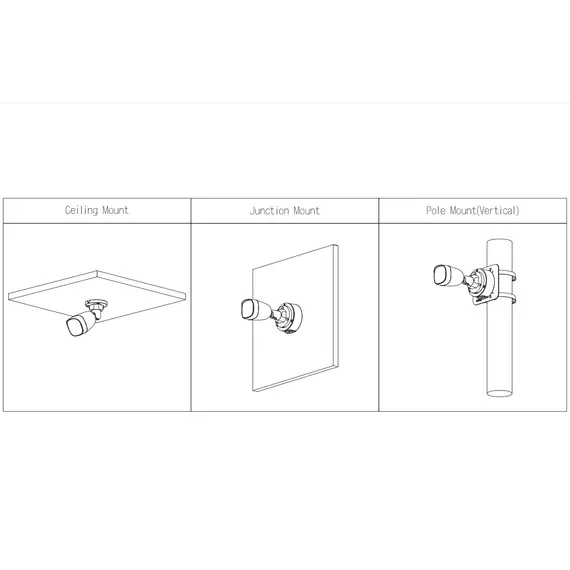 | Ceiling Mount | Junction Mount | Pole Mount(Vertical) |
|---|---|---|
| | | |