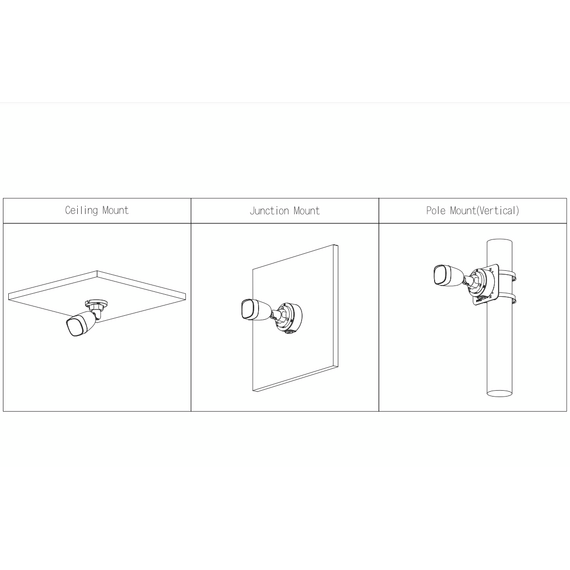 | Ceiling Mount | Junction Mount | Pole Mount(Vertical) |
|---|---|---|
| | | |