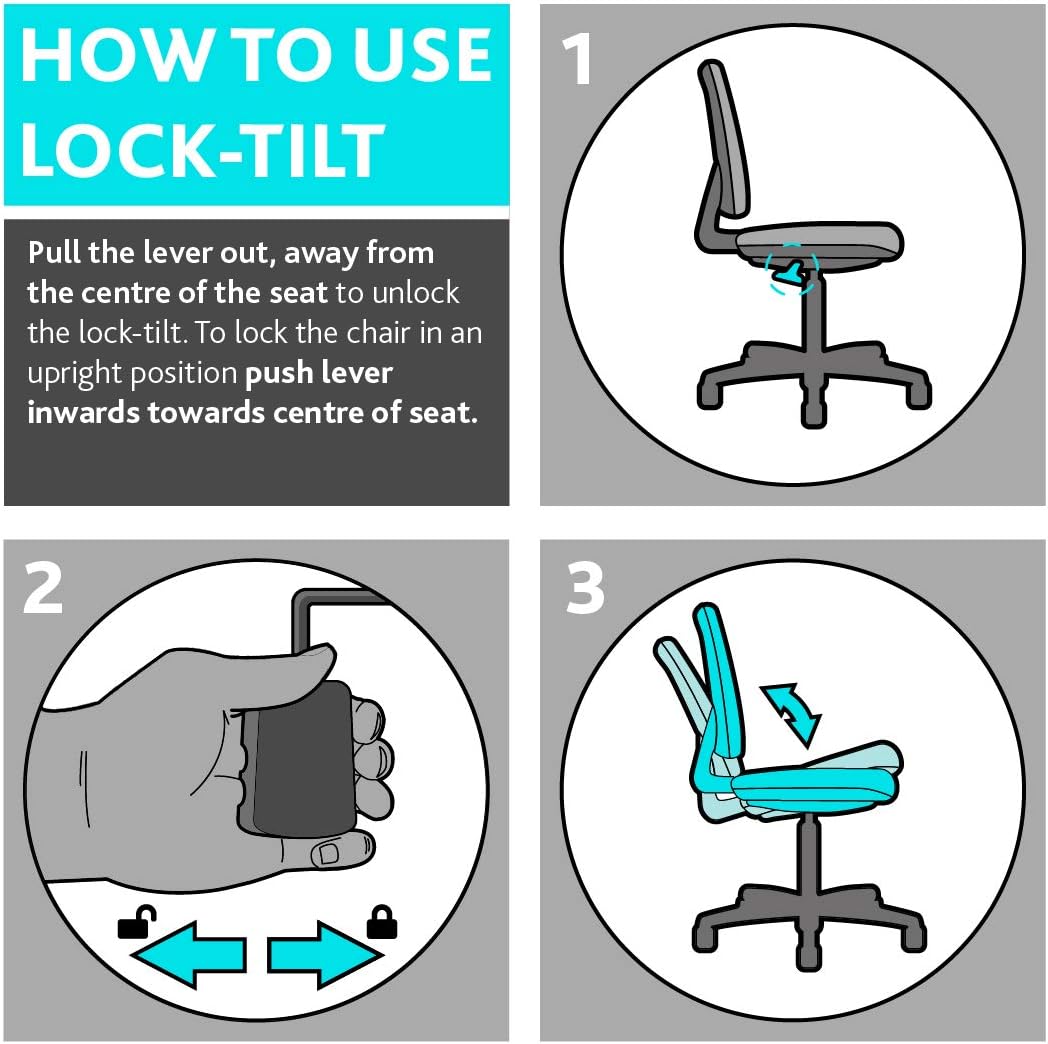 HOW TO USE LOCK-TILT

Pull the lever out, away from the centre of the seat to unlock the lock-tilt. To lock the chair in an upright position push lever inwards towards centre of seat.

1

2

3